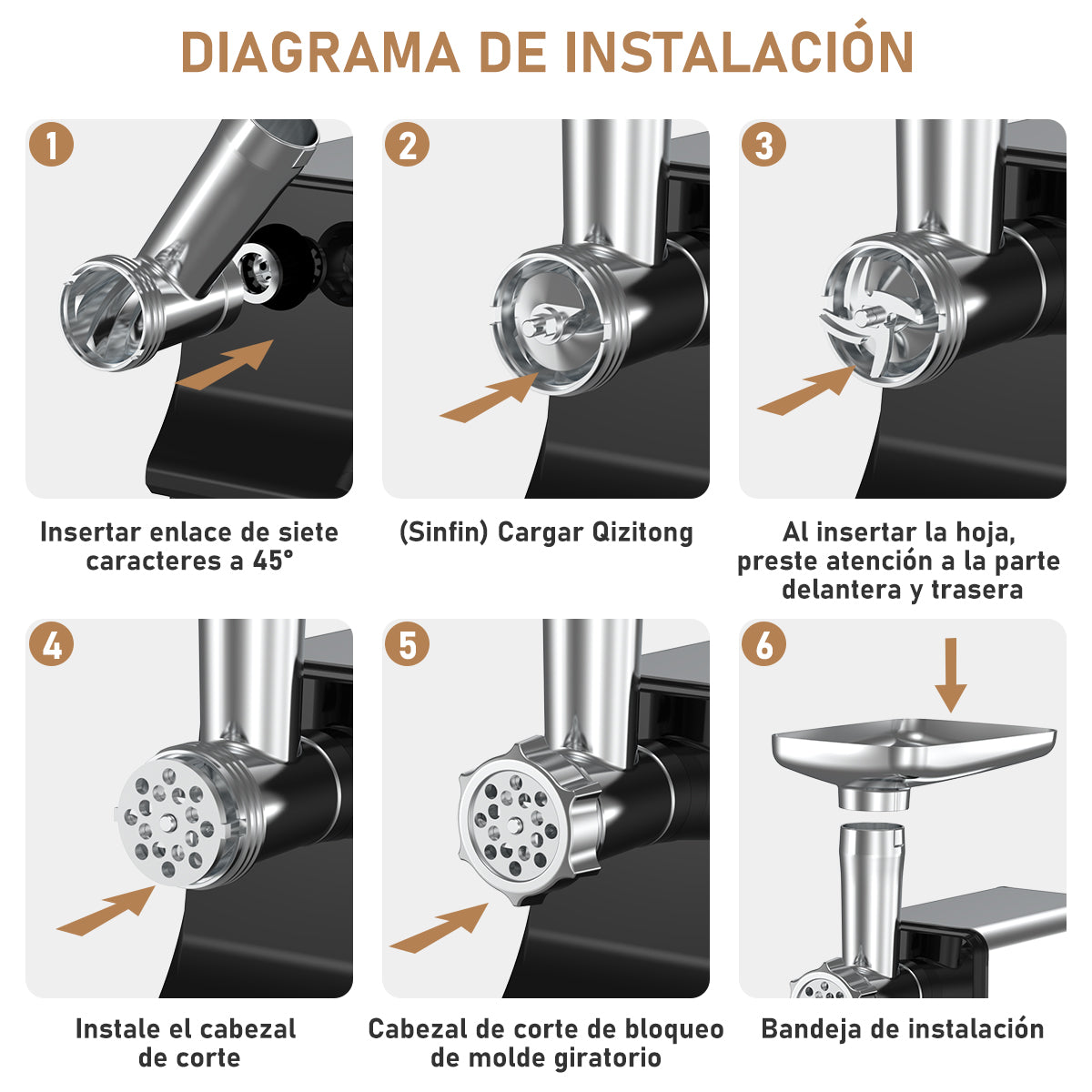 DIAGRAMA DE INSTALACIÓN

1

Insertar enlace de siete caracteres a 45°

2

(Sinfin) Cargar Qizitong

3

Al insertar la hoja, preste atención a la parte delantera y trasera

4

Instale el cabezal de corte

5

Cabezal de corte de bloqueo de molde giratorio

6

Bandeja de instalación