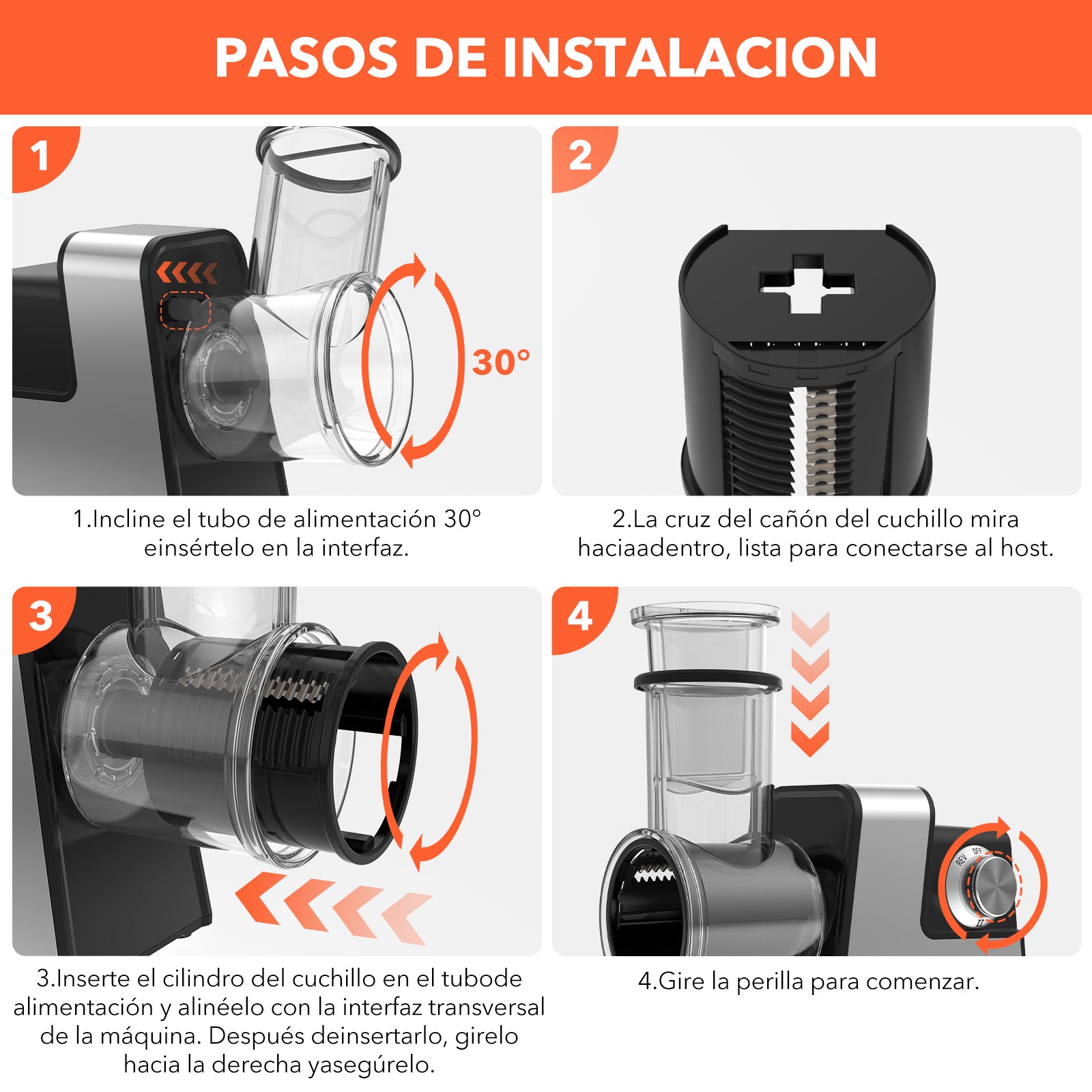 PASOS DE INSTALACION

1

30°

1.Incline el tubo de alimentación 30° einsértelo en la interfaz.

2

2.La cruz del cañón del cuchillo mira haciaadentro, lista para conectarse al host.

3

3.Inserte el cilindro del cuchillo en el tubode alimentación y alinéelo con la interfaz transversal de la máquina. Después deinsertarlo, girelo hacia la derecha yasegúrelo.

4

REV OFF

II

4.Gire la perilla para comenzar.