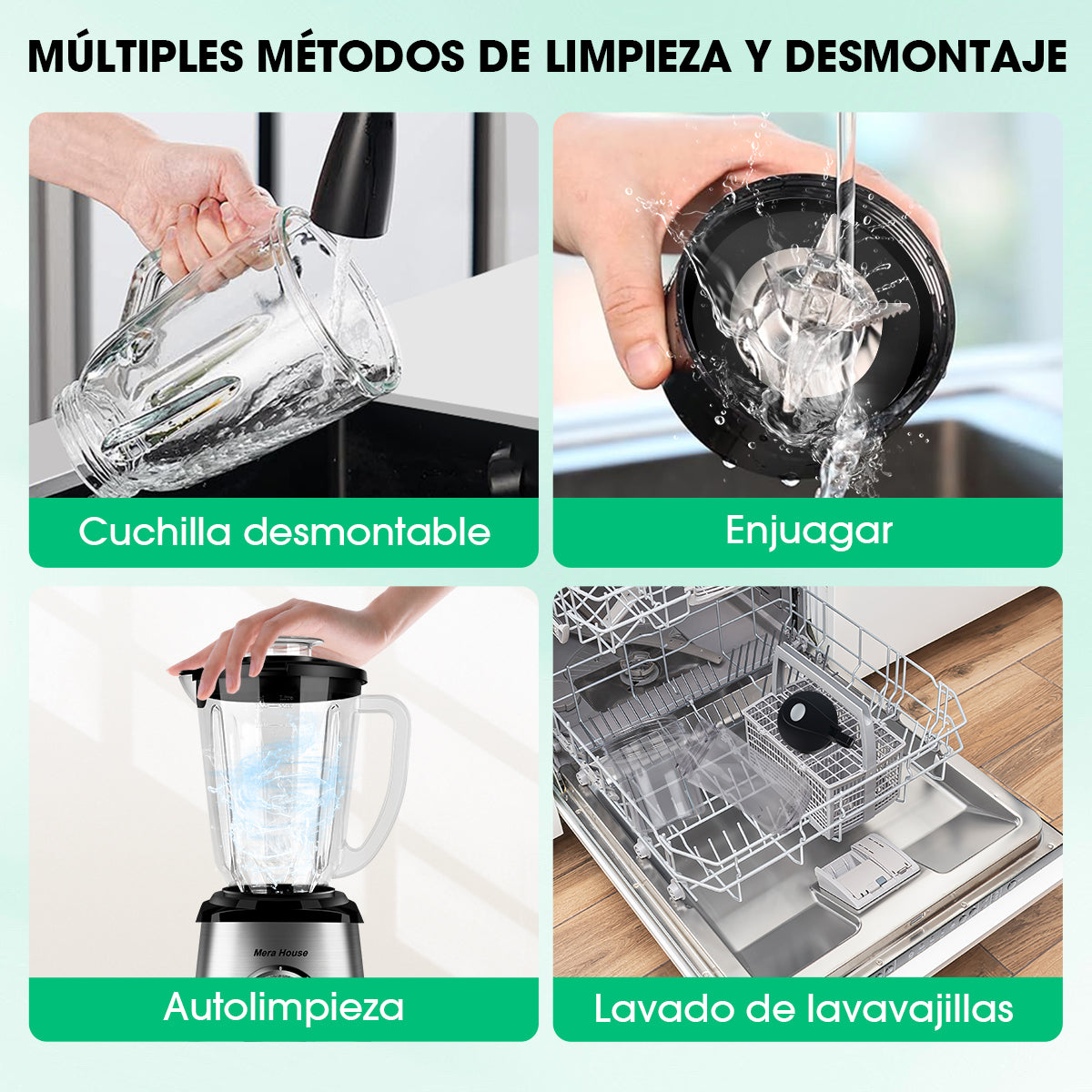 MÚLTIPLES MÉTODOS DE LIMPIEZA Y DESMONTAJE

Cuchilla desmontable

Enjuagar

Mera House

Autolimpieza

Lavado de lavavajillas