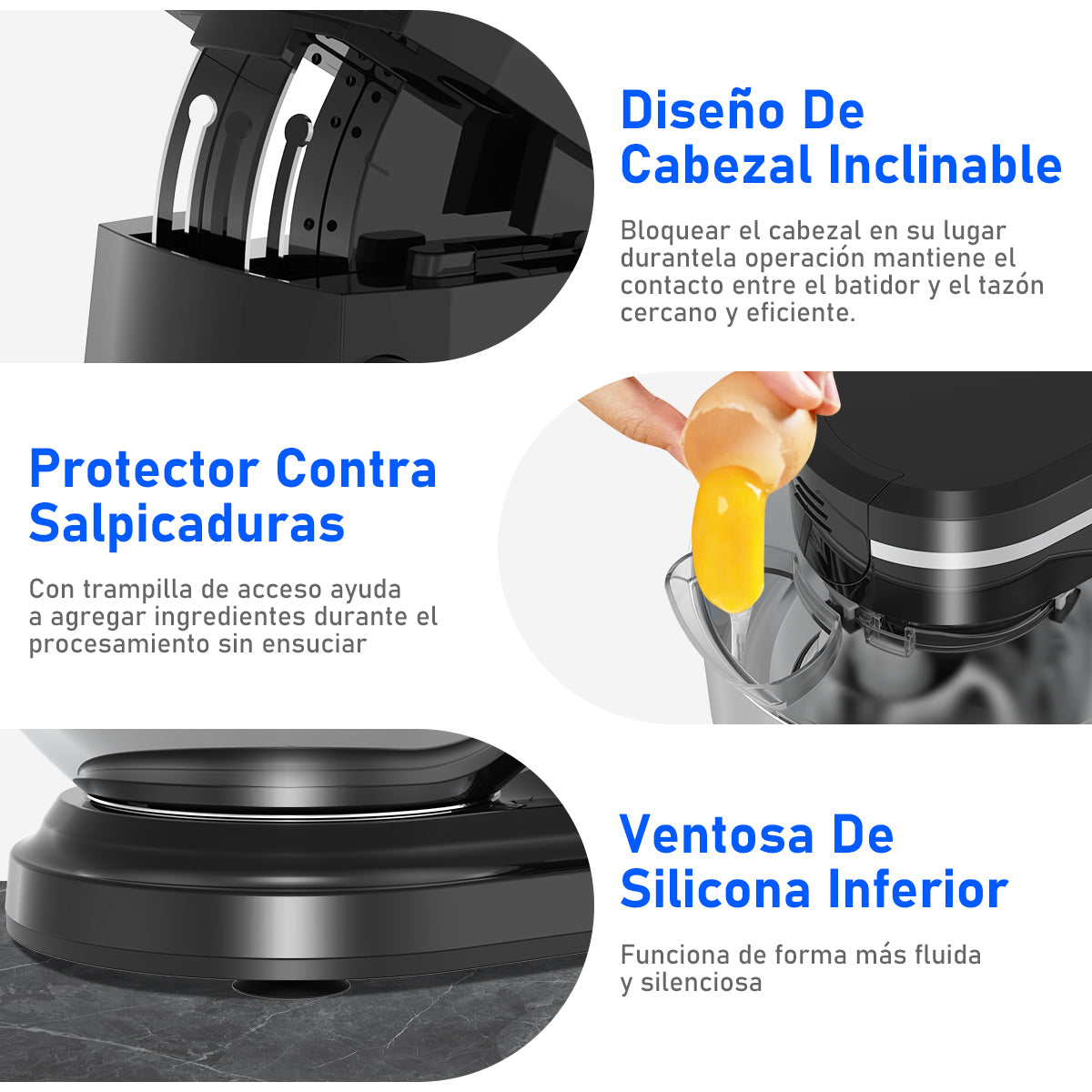 Diseño De Cabezal Inclinable

Bloquear el cabezal en su lugar durantela operación mantiene el contacto entre el batidor y el tazón cercano y eficiente.

Protector Contra Salpicaduras

Con trampilla de acceso ayuda a agregar ingredientes durante el procesamiento sin ensuciar

Ventosa De Silicona Inferior

Funciona de forma más fluida y silenciosa